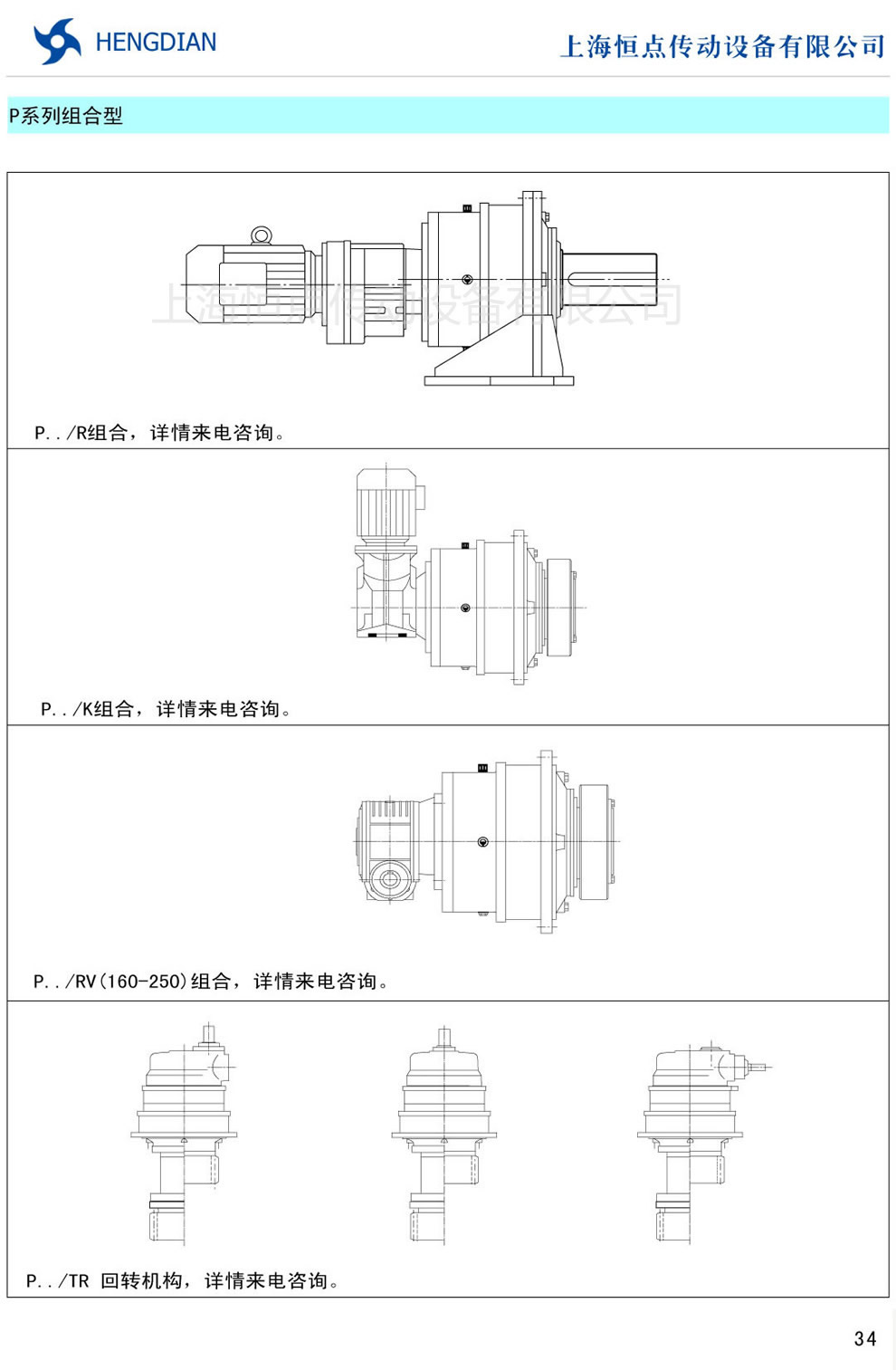 HENGDIAN

上海恒点传动设备有限公司

P系列组合型

上海恒点传动设备有限公司

P../R组合，详情来电咨询。

P../K组合，详情来电咨询。

P../RV(160-250)组合，详情来电咨询。

P../TR 回转机构，详情来电咨询。

34